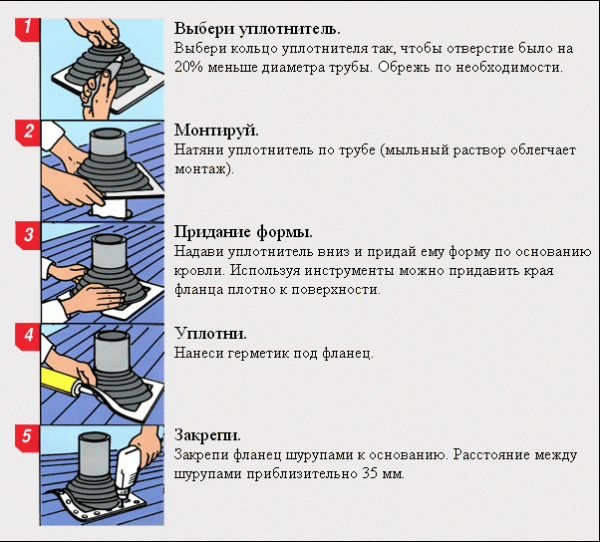 1

Выбери уплотнитель.
Выбери кольцо уплотнителя так, чтобы отверстие было на 20% меньше диаметра трубы. Обрежь по необходимости.

2

Монтируй.
Натяни уплотнитель по трубе (мыльный раствор облегчает монтаж).

3

Придание формы.
Надави уплотнитель вниз и придай ему форму по основанию кровли. Используя инструменты можно придавить края фланца плотно к поверхности.

4

Уплотни.
Нанеси герметик под фланец.

5

Закрепи.
Закрепи фланец шурупами к основанию. Расстояние между шурупами приблизительно 35 мм.