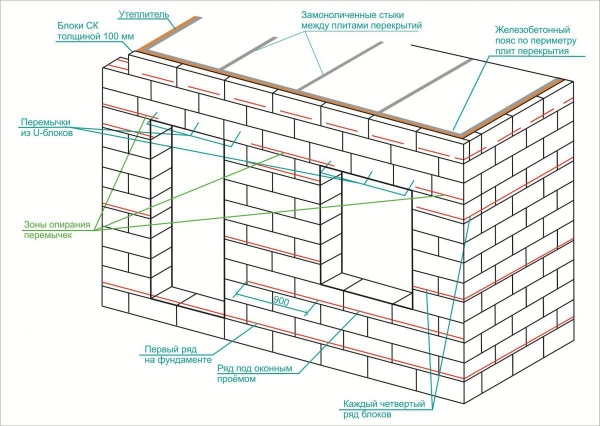 Утеплитель

Блоки СК толщиной 100 мм

Замоноличенные стыки между плитами перекрытий

Железобетонный пояс по периметру плит перекрытия

Перемычки из U-блоков

Зоны опирания перемычек

900

Первый ряд на фундаменте

Ряд под оконным проёмом

Каждый четвертый ряд блоков