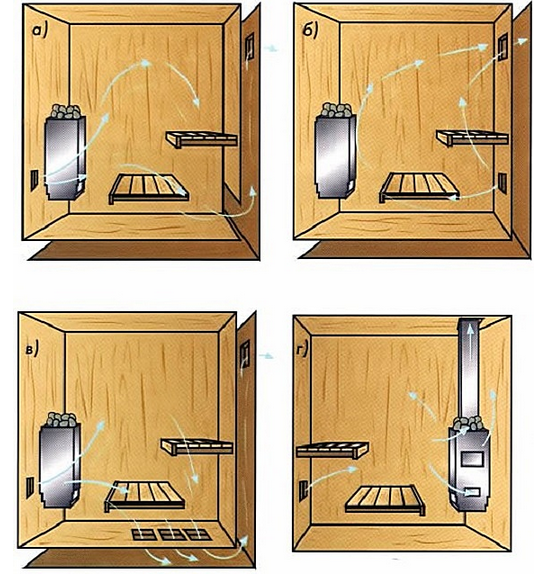 а)

б)

в)

г)