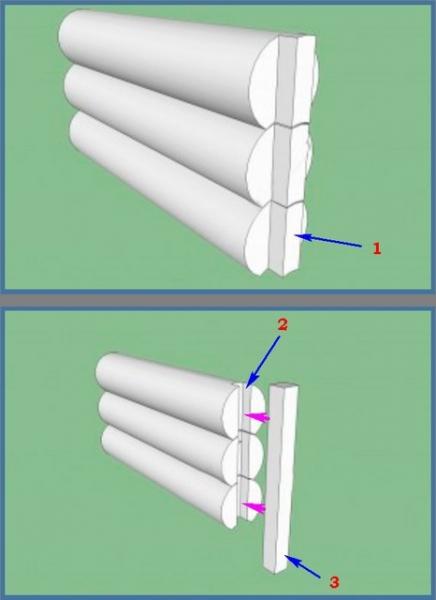 1

2

3