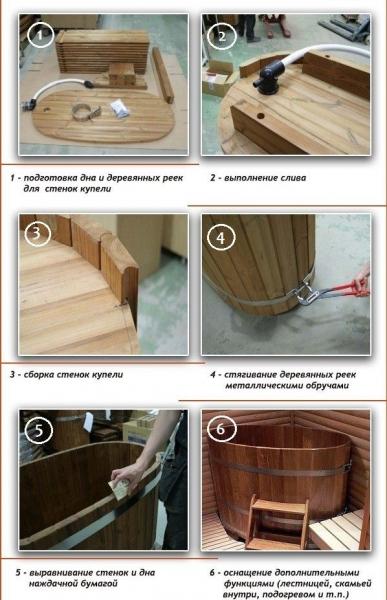 1

2

1 - подготовка дна и деревянных реек для стенок купели

2 - выполнение слива

3

4

3 - сборка стенок купели

4 - стягивание деревянных реек металлическими обручами

5

6

5 - выравнивание стенок и дна наждачной бумагой

6 - оснащение дополнительными функциями (лестницей, скамьей внутри, подогревом и т.п.)