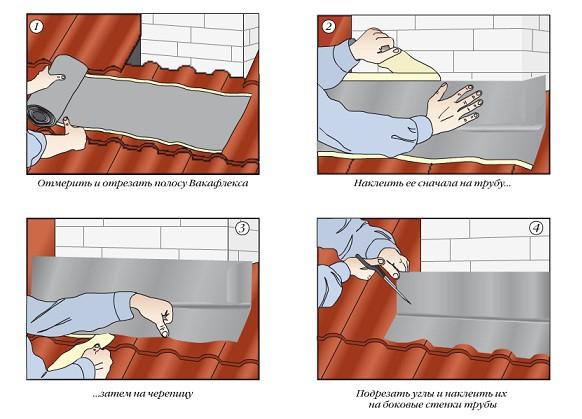 1

Отмерить и отрезать полосу Вакафлекса

2

Наклеить ее сначала на трубу...

3

...затем на черепицу

4

Подрезать углы и наклеить их на боковые стенки трубы