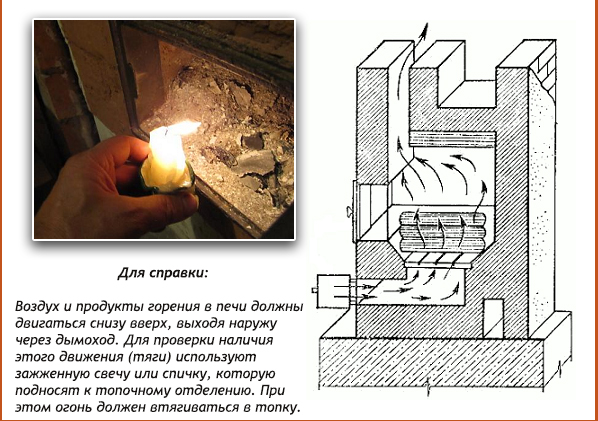 Для справки:

Воздух и продукты горения в печи должны двигаться снизу вверх, выходя наружу через дымоход. Для проверки наличия этого движения (тяги) используют зажженную свечу или спичку, которую подносят к топочному отделению. При этом огонь должен втягиваться в топку.