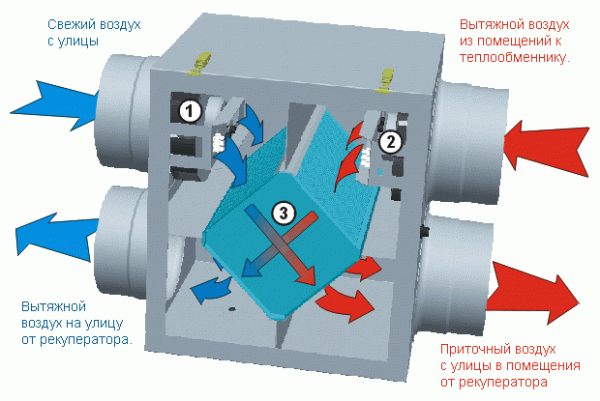 Свежий воздух с улицы

Вытяжной воздух из помещений к теплообменнику.

1

2

3

Вытяжной воздух на улицу от рекуператора.

Приточный воздух с улицы в помещения от рекуператора