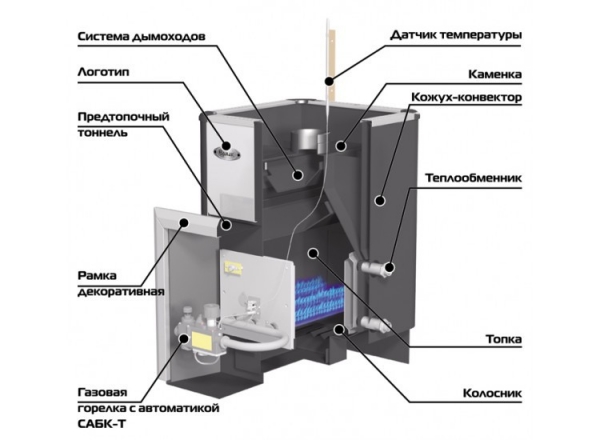 Система дымоходов

Логотип

Предтопочный тоннель

Рамка декоративная

Газовая горелка с автоматикой САБК-Т

Датчик температуры

Каменка

Кожух-конвектор

Теплообменник

Топка

Колосник