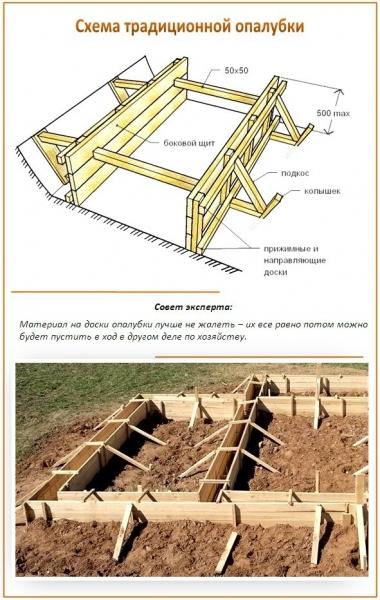 Схема традиционной опалубки

50x50

500 max

боковой щит

подкос

колышек

прижимные и направляющие доски

Совет эксперта:

Материал на доски опалубки лучше не жалеть – их все равно потом можно будет пустить в ход в другом деле по хозяйству.