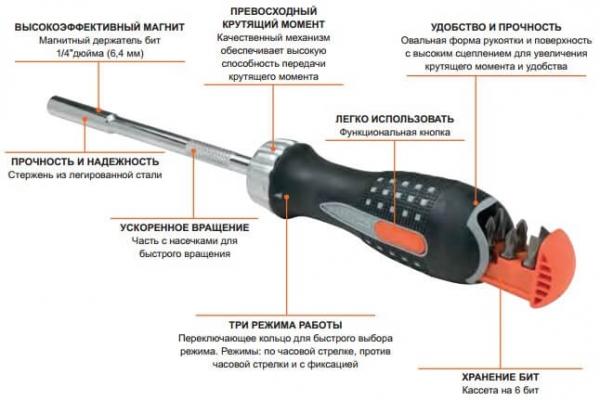 ВЫСОКОЭФФЕКТИВНЫЙ МАГНИТ
Магнитный держатель бит 1/4"дюйма (6,4 мм)

ПРЕВОСХОДНЫЙ КРУТЯЩИЙ МОМЕНТ
Качественный механизм обеспечивает высокую способность передачи крутящего момента

УДОБСТВО И ПРОЧНОСТЬ
Овальная форма рукоятки и поверхность с высоким сцеплением для увеличения крутящего момента и удобства

ЛЕГКО ИСПОЛЬЗОВАТЬ
Функциональная кнопка

ПРОЧНОСТЬ И НАДЕЖНОСТЬ
Стержень из легированной стали

УСКОРЕННОЕ ВРАЩЕНИЕ
Часть с насечками для быстрого вращения

ТРИ РЕЖИМА РАБОТЫ
Переключающее кольцо для быстрого выбора режима. Режимы: по часовой стрелке, против часовой стрелки и с фиксацией

ХРАНЕНИЕ БИТ
Кассета на 6 бит