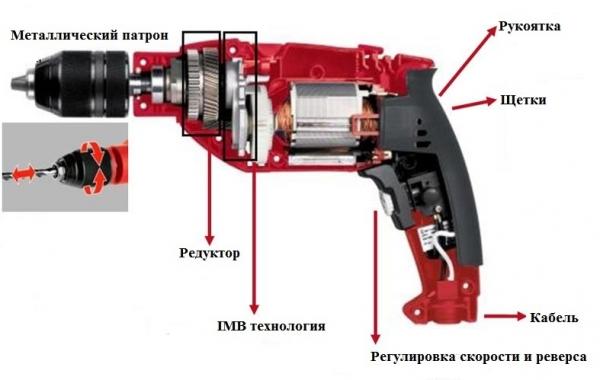 Металлический патрон

Рукоятка

Щетки

Редуктор

IMB технология

Кабель

Регулировка скорости и реверса