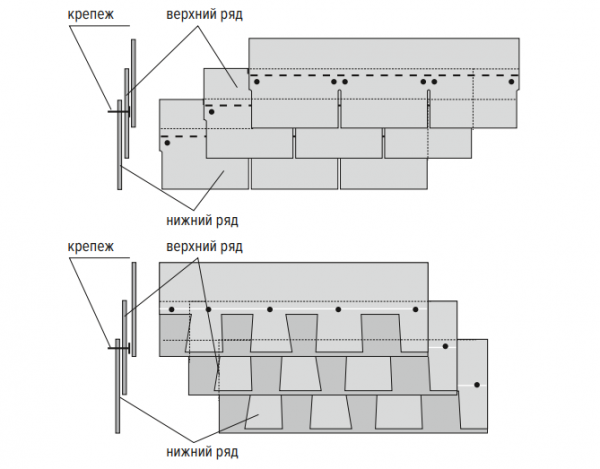 крепеж
верхний ряд
нижний ряд

крепеж
верхний ряд
нижний ряд