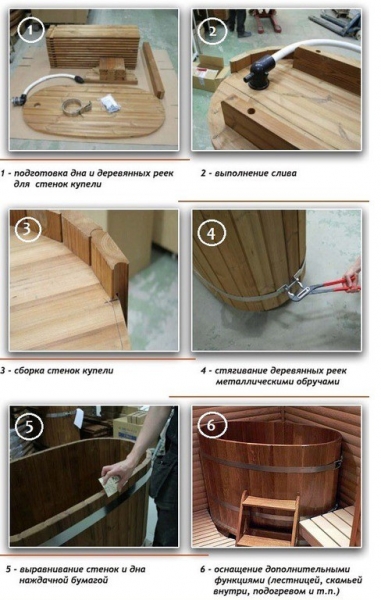 1

2

1 - подготовка дна и деревянных реек для стенок купели

2 - выполнение слива

3

4

3 - сборка стенок купели

4 - стягивание деревянных реек металлическими обручами

5

6

5 - выравнивание стенок и дна наждачной бумагой

6 - оснащение дополнительными функциями (лестницей, скамьей внутри, подогревом и т.п.)