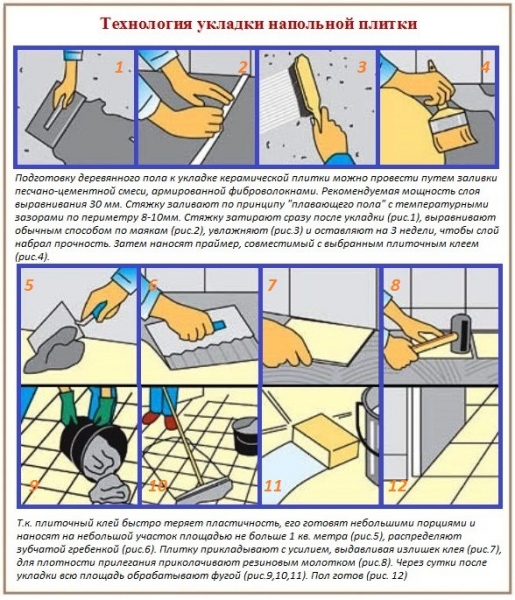 Технология укладки напольной плитки

1

2

3

4

Подготовку деревянного пола к укладке керамической плитки можно провести путем заливки песчано-цементной смеси, армированной фиброволокнами. Рекомендуемая мощность слоя выравнивания 30 мм. Стяжку заливают по принципу "плавающего пола" с температурными зазорами по периметру 8-10мм. Стяжку затирают сразу после укладки (рис.1), выравнивают обычным способом по маякам (рис.2), увлажняют (рис.3) и оставляют на 3 недели, чтобы слой набрал прочность. Затем наносят праймер, совместимый с выбранным плиточным клеем (рис.4).

5

6

7

8

9

10

11

12

Т.к. плиточный клей быстро теряет пластичность, его готовят небольшими порциями и наносят на небольшой участок площадью не больше 1 кв. метра (рис.5), распределяют зубчатой гребенкой (рис.6). Плитку прикладывают с усилием, выдавливая излишек клея (рис.7), для плотности прилегания приколачивают резиновым молотком (рис.8). Через сутки после укладки всю площадь обрабатывают фугой (рис.9,10,11). Пол готов (рис. 12)