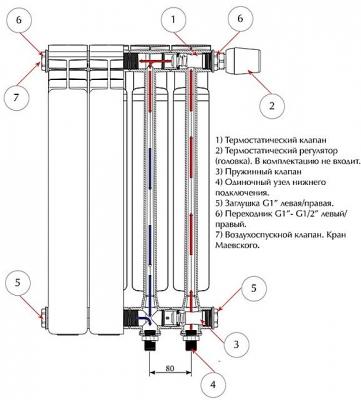 6

1

6

7

2

1) Термостатический клапан
2) Термостатический регулятор (головка). В комплектацию не входит.
3) Пружинный клапан
4) Одиночный узел нижнего подключения.
5) Заглушка G1" левая/правая.
6) Переходник G1"- G1/2" левый/правый.
7) Воздухоспускной клапан. Кран Маевского.

5

5

3

80

4