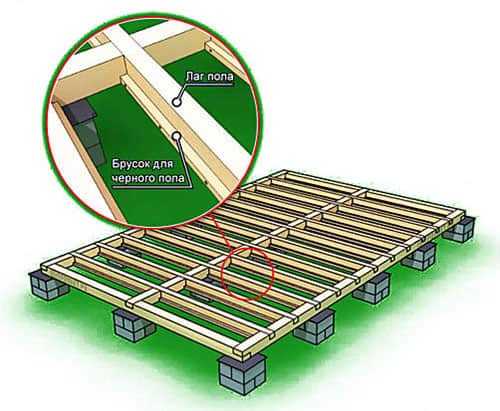 Лаг пола

Брусок для черного пола